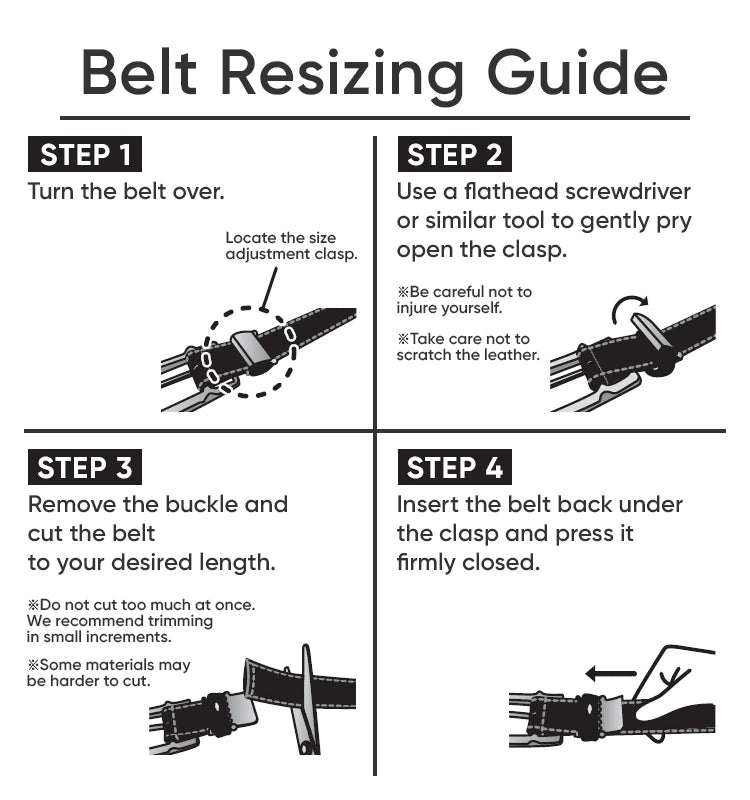 Belt Resizing Guide

STEP 1
Turn the belt over.

Locate the size adjustment clasp.

STEP 2
Use a flathead screwdriver or similar tool to gently pry open the clasp.

※Be careful not to injure yourself.

※Take care not to scratch the leather.

STEP 3
Remove the buckle and cut the belt to your desired length.

※Do not cut too much at once. We recommend trimming in small increments.

※Some materials may be harder to cut.

STEP 4
Insert the belt back under the clasp and press it firmly closed.